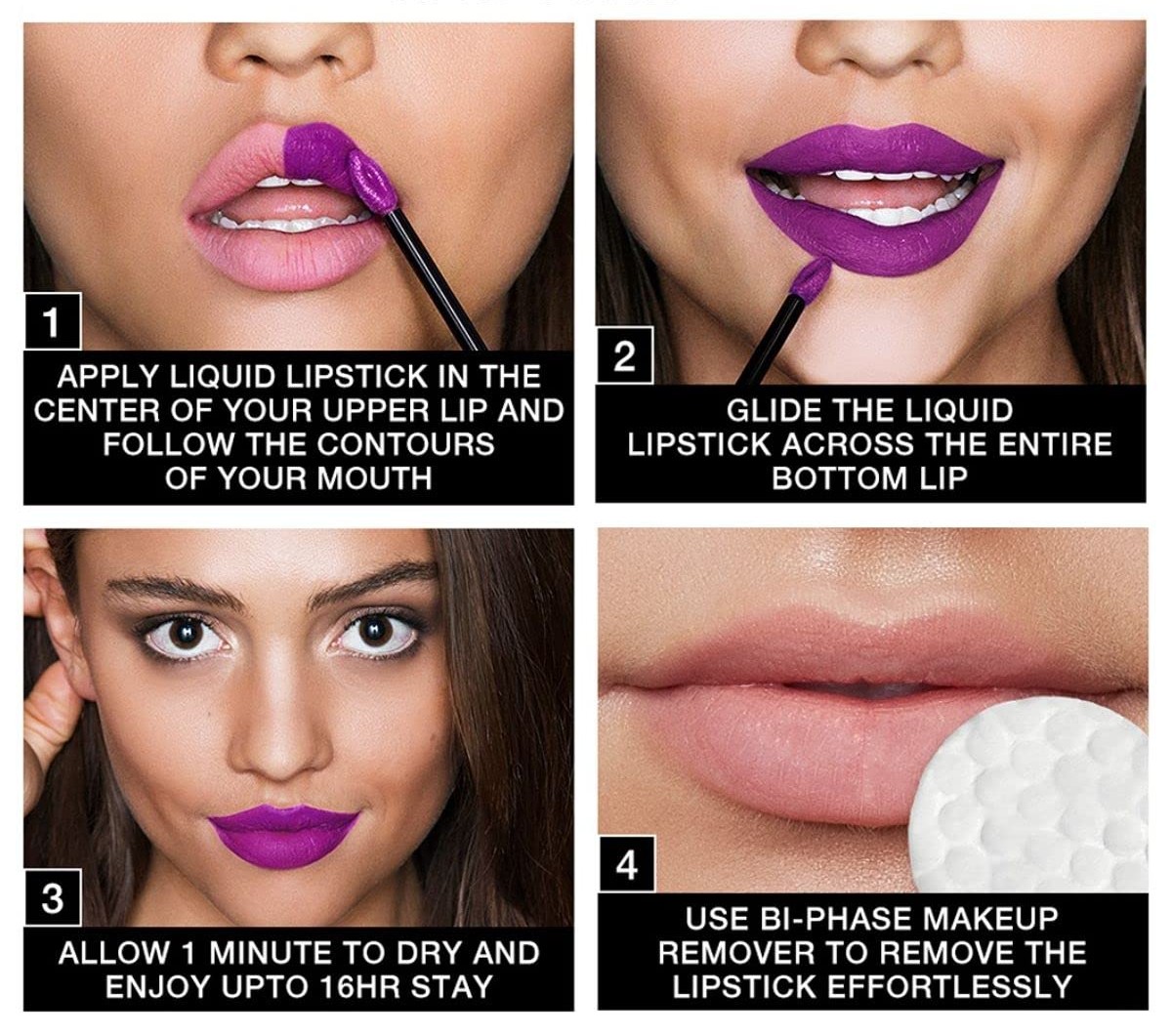 1
APPLY LIQUID LIPSTICK IN THE CENTER OF YOUR UPPER LIP AND FOLLOW THE CONTOURS OF YOUR MOUTH

2
GLIDE THE LIQUID LIPSTICK ACROSS THE ENTIRE BOTTOM LIP

3
ALLOW 1 MINUTE TO DRY AND ENJOY UPTO 16HR STAY

4
USE BI-PHASE MAKEUP REMOVER TO REMOVE THE LIPSTICK EFFORTLESSLY