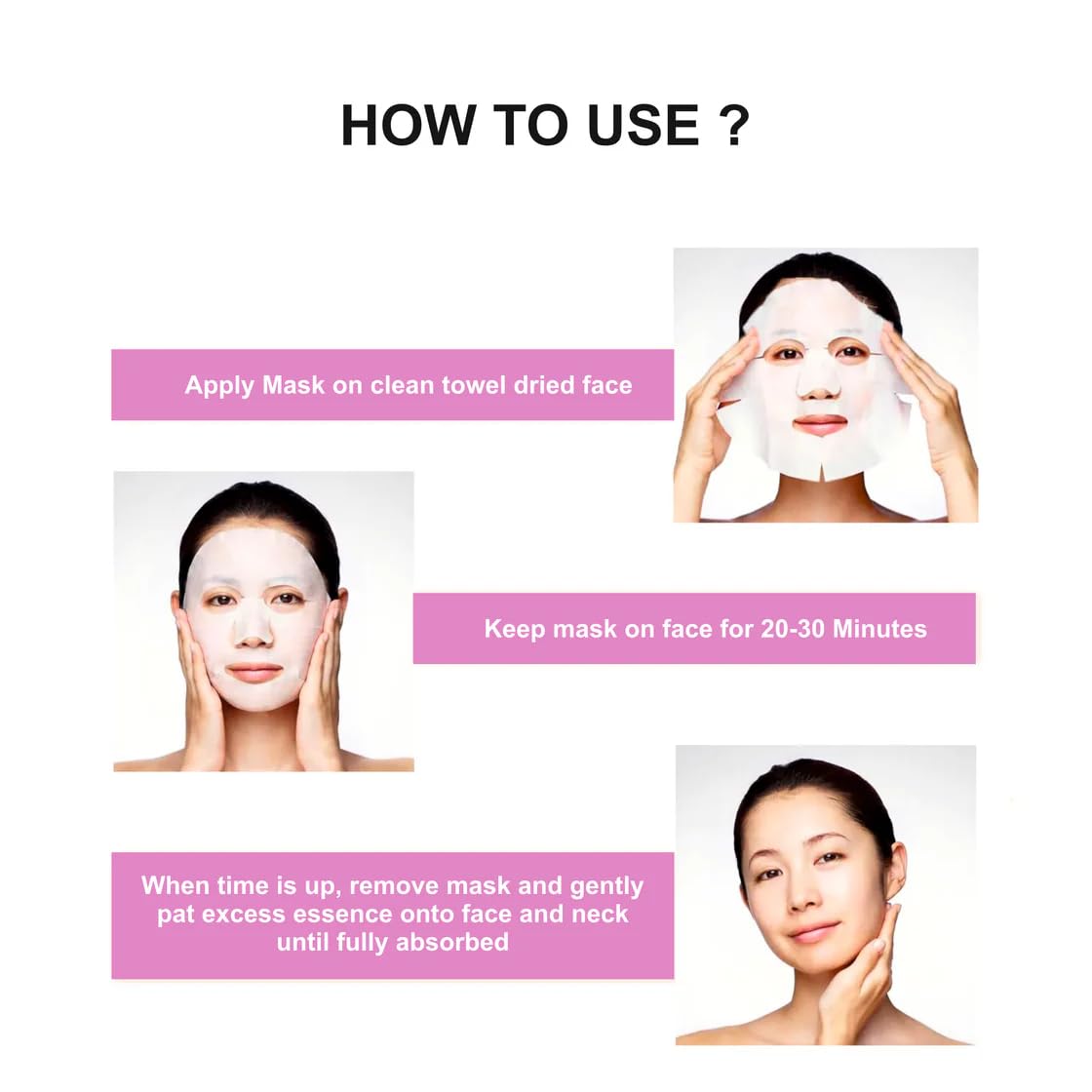 HOW TO USE ?

Apply Mask on clean towel dried face

Keep mask on face for 20-30 Minutes

When time is up, remove mask and gently pat excess essence onto face and neck until fully absorbed